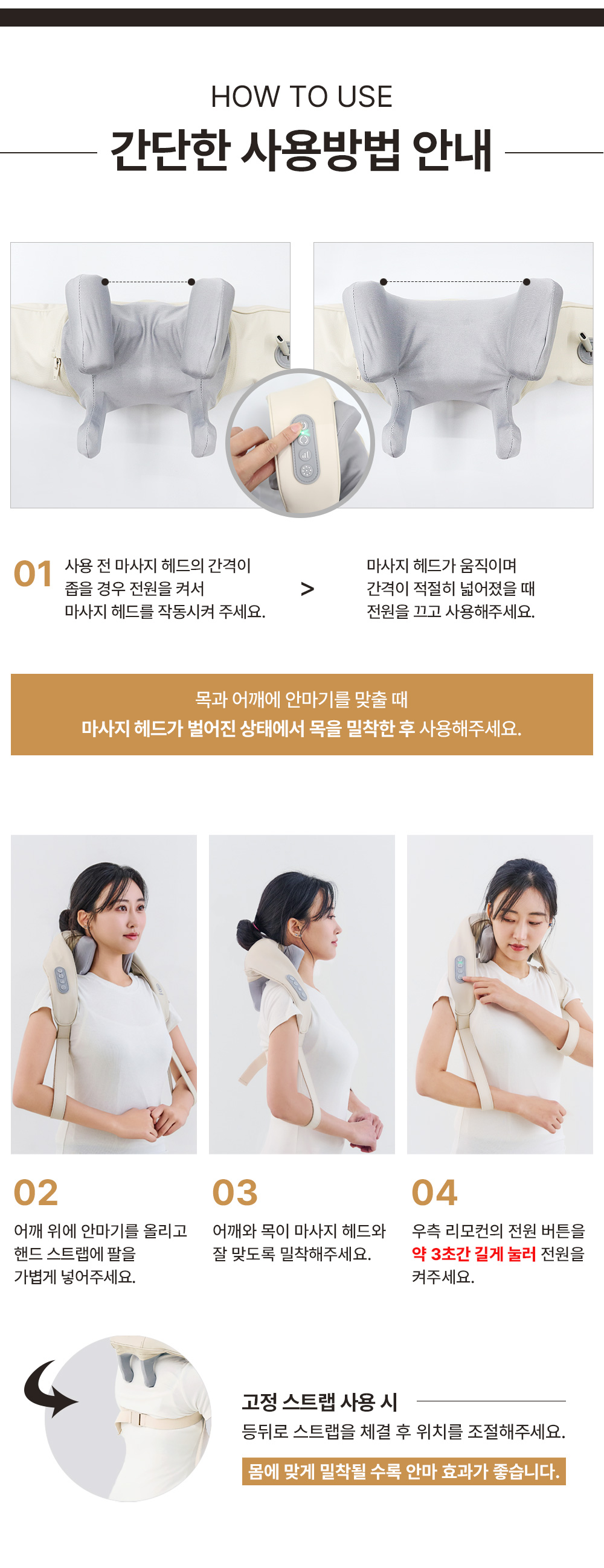 HOW TO USE

간단한 사용방법 안내

01 사용 전 마사지 헤드의 간격이 좁을 경우 전원을 켜서 마사지 헤드를 작동시켜 주세요.

>

마사지 헤드가 움직이며 간격이 적절히 넓어졌을 때 전원을 끄고 사용해주세요.

목과 어깨에 안마기를 맞출 때
마사지 헤드가 벌어진 상태에서 목을 밀착한 후 사용해주세요.

02
어깨 위에 안마기를 올리고 핸드 스트랩에 팔을 가볍게 넣어주세요.

03
어깨와 목이 마사지 헤드와 잘 맞도록 밀착해주세요.

04
우측 리모컨의 전원 버튼을 약 3초간 길게 눌러 전원을 켜주세요.

고정 스트랩 사용 시
등뒤로 스트랩을 체결 후 위치를 조절해주세요.

몸에 맞게 밀착될 수록 안마 효과가 좋습니다.