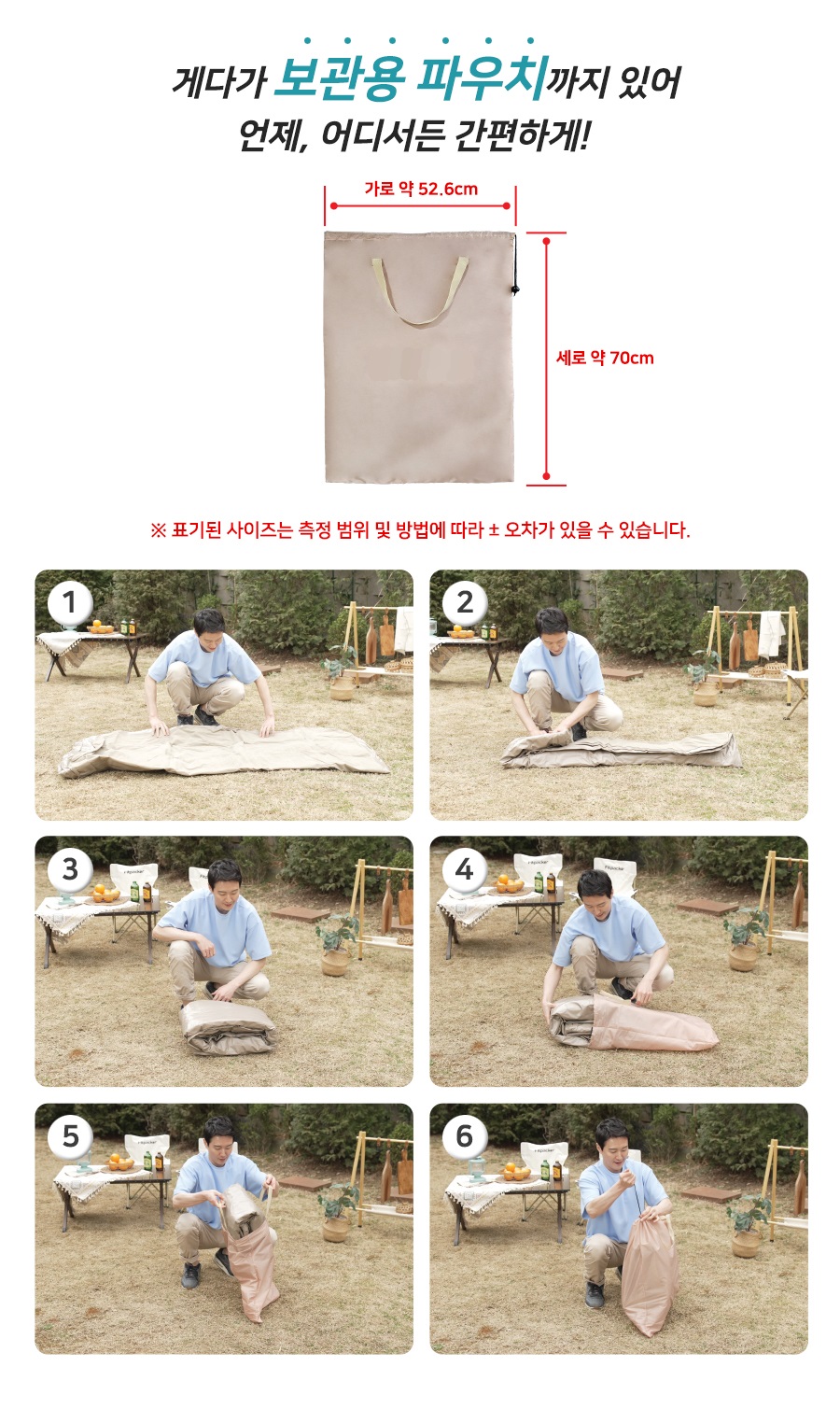 게다가 보관용 파우치까지 있어
언제, 어디서든 간편하게!

가로 약 52.6cm

세로 약 70cm

※ 표기된 사이즈는 측정 범위 및 방법에 따라 ± 오차가 있을 수 있습니다.

1

2

3

4

5

6